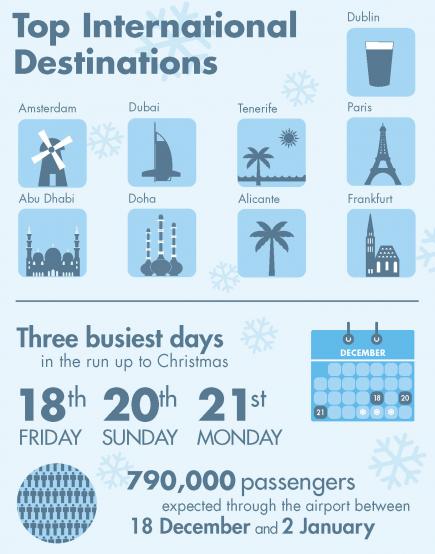 Top International Destinations

Dublin

Amsterdam

Dubai

Tenerife

Paris

Abu Dhabi

Doha

Alicante

Frankfurt

Three busiest days
in the run up to Christmas

DECEMBER

18

20

21

18th FRIDAY

20th SUNDAY

21st MONDAY

790,000 passengers
expected through the airport between
18 December and 2 January