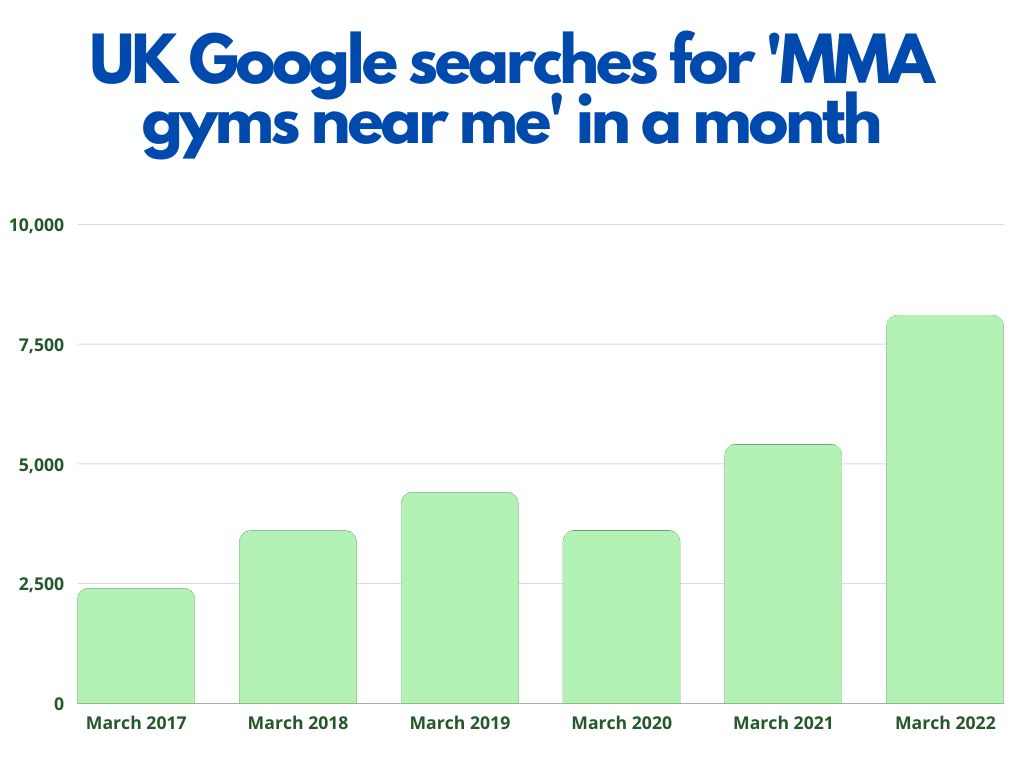 UK Google searches for 'MMA gyms near me' in a month

10,000

7,500

5,000

2,500

0

March 2017
March 2018
March 2019
March 2020
March 2021
March 2022