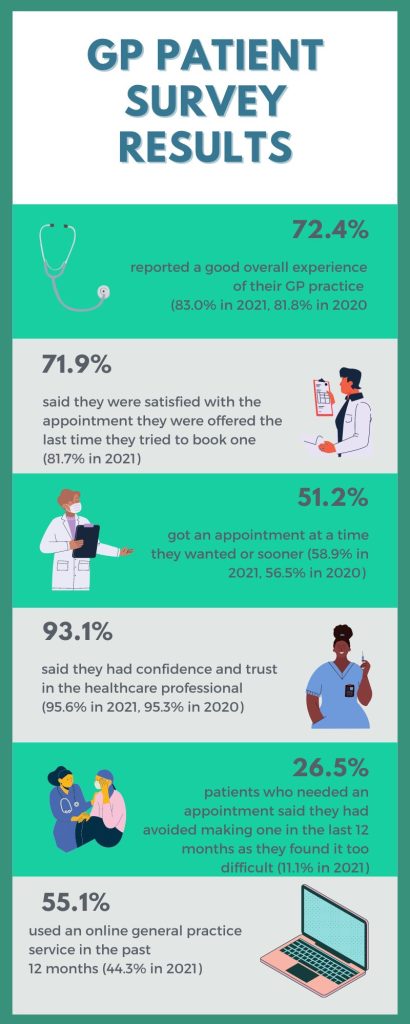 GP PATIENT SURVEY RESULTS

72.4%

reported a good overall experience of their GP practice (83.0% in 2021, 81.8% in 2020

71.9%

said they were satisfied with the appointment they were offered the last time they tried to book one (81.7% in 2021)

51.2%

got an appointment at a time they wanted or sooner (58.9% in 2021, 56.5% in 2020)

93.1%

said they had confidence and trust in the healthcare professional (95.6% in 2021, 95.3% in 2020)

26.5%

patients who needed an appointment said they had avoided making one in the last 12 months as they found it too difficult (11.1% in 2021)

55.1%

used an online general practice service in the past 12 months (44.3% in 2021)